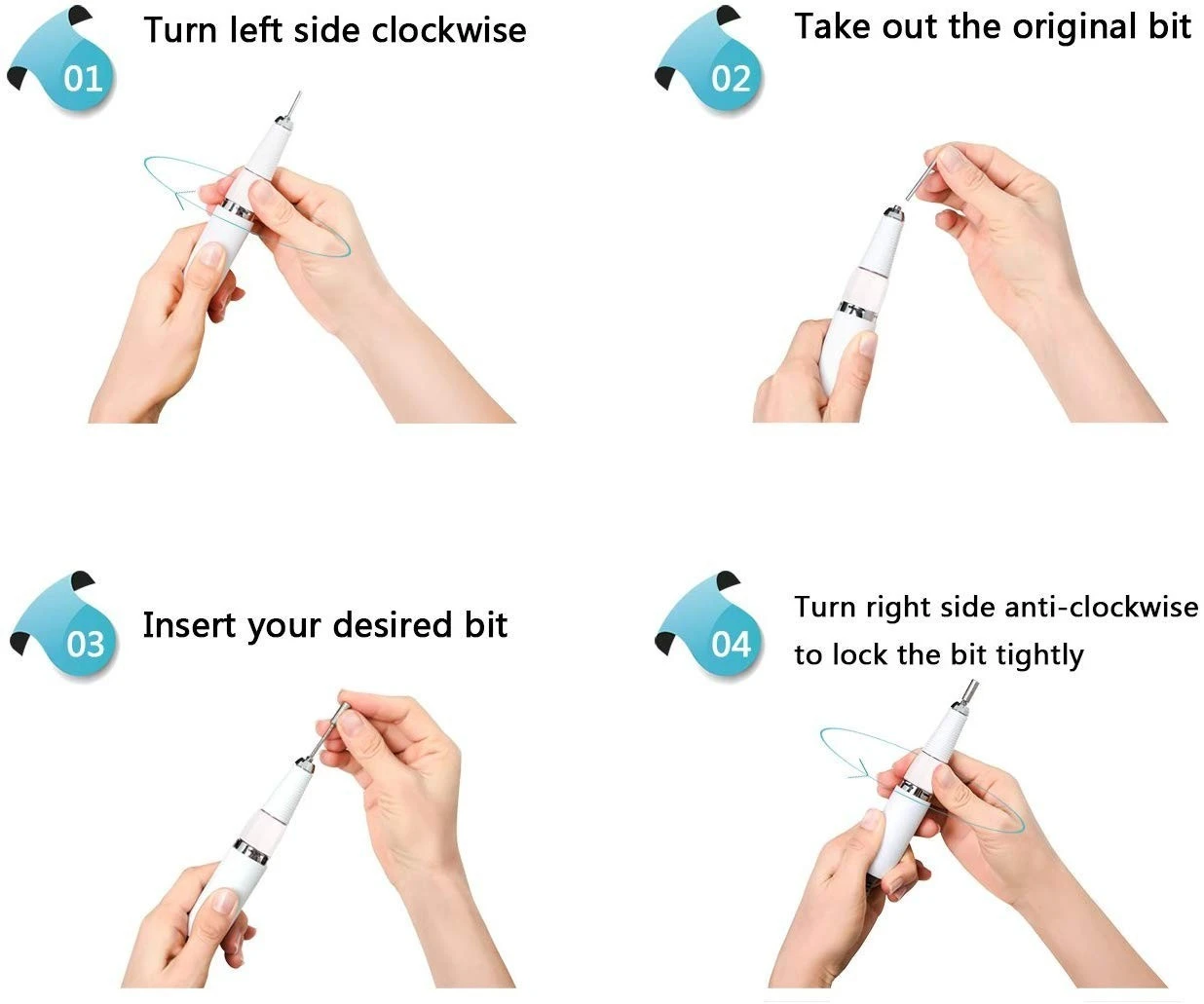 01
Turn left side clockwise

02
Take out the original bit

03
Insert your desired bit

04
Turn right side anti-clockwise to lock the bit tightly